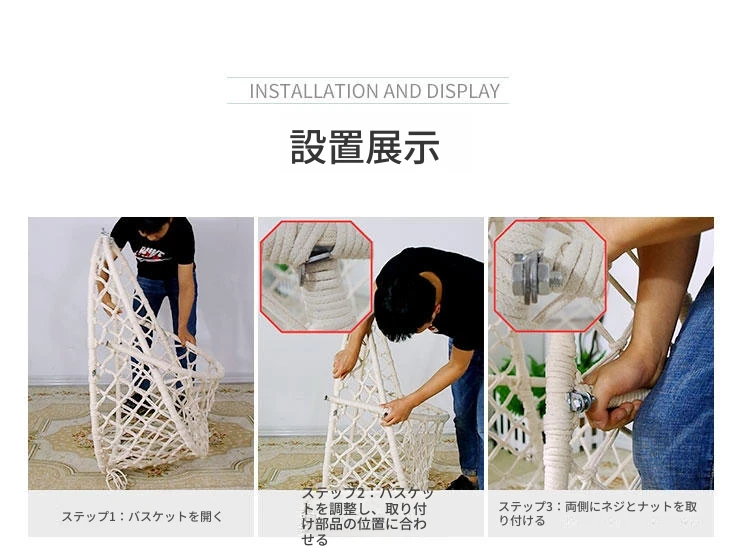 INSTALLATION AND DISPLAY

設置展示

ステップ1：バスケットを開く

ステップ2：バスケットを調整し、取り付け部品の位置に合わせる

ステップ3：両側にネジとナットを取り付ける