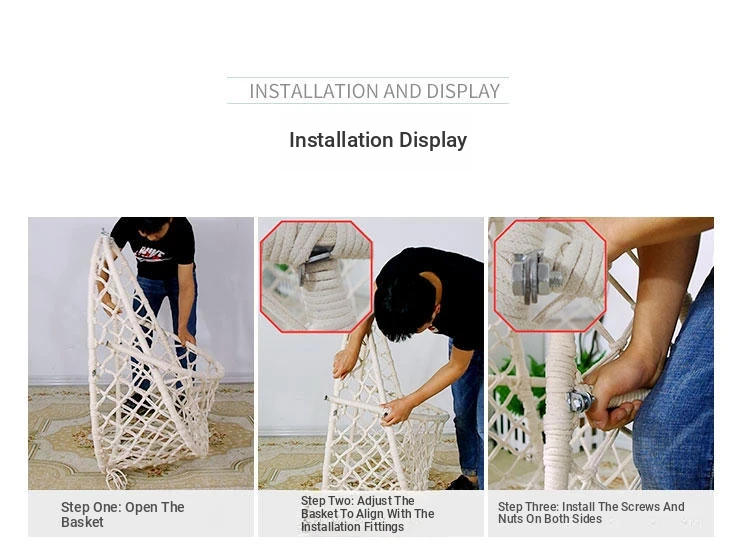 INSTALLATION AND DISPLAY

Installation Display

Step One: Open The Basket

Step Two: Adjust The Basket To Align With The Installation Fittings

Step Three: Install The Screws And Nuts On Both Sides