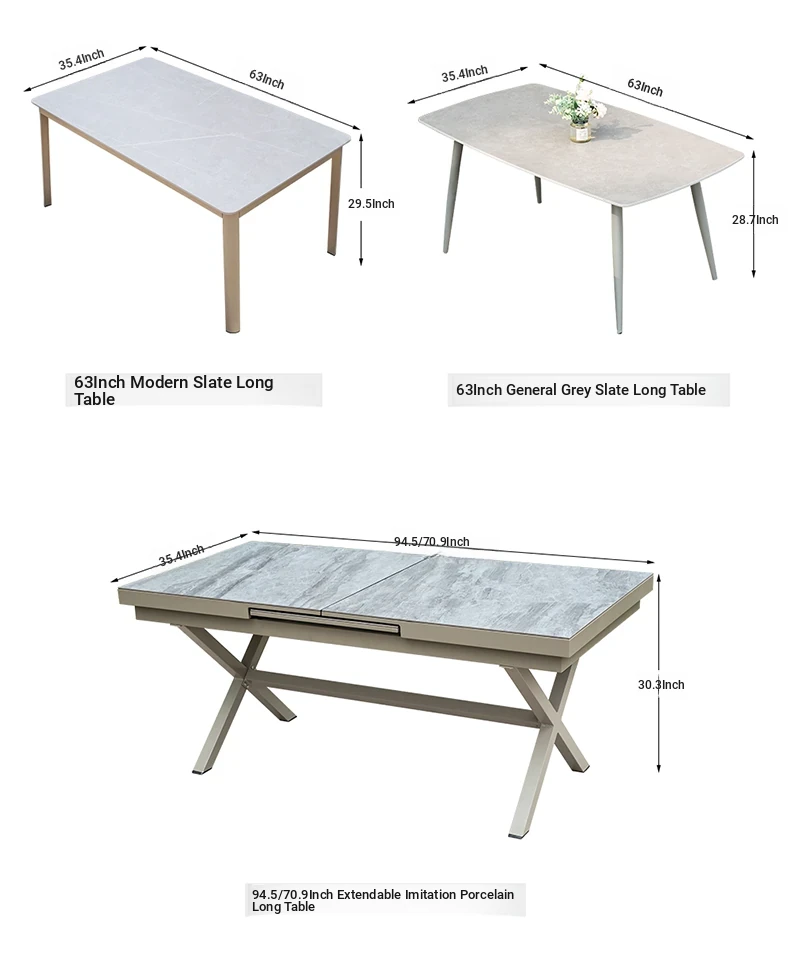 35.4Inch
63Inch
29.5Inch

63Inch Modern Slate Long Table

35.4Inch
63Inch
28.7Inch

63Inch General Grey Slate Long Table

35.4Inch
94.5/70.9Inch
30.3Inch

94.5/70.9Inch Extendable Imitation Porcelain Long Table